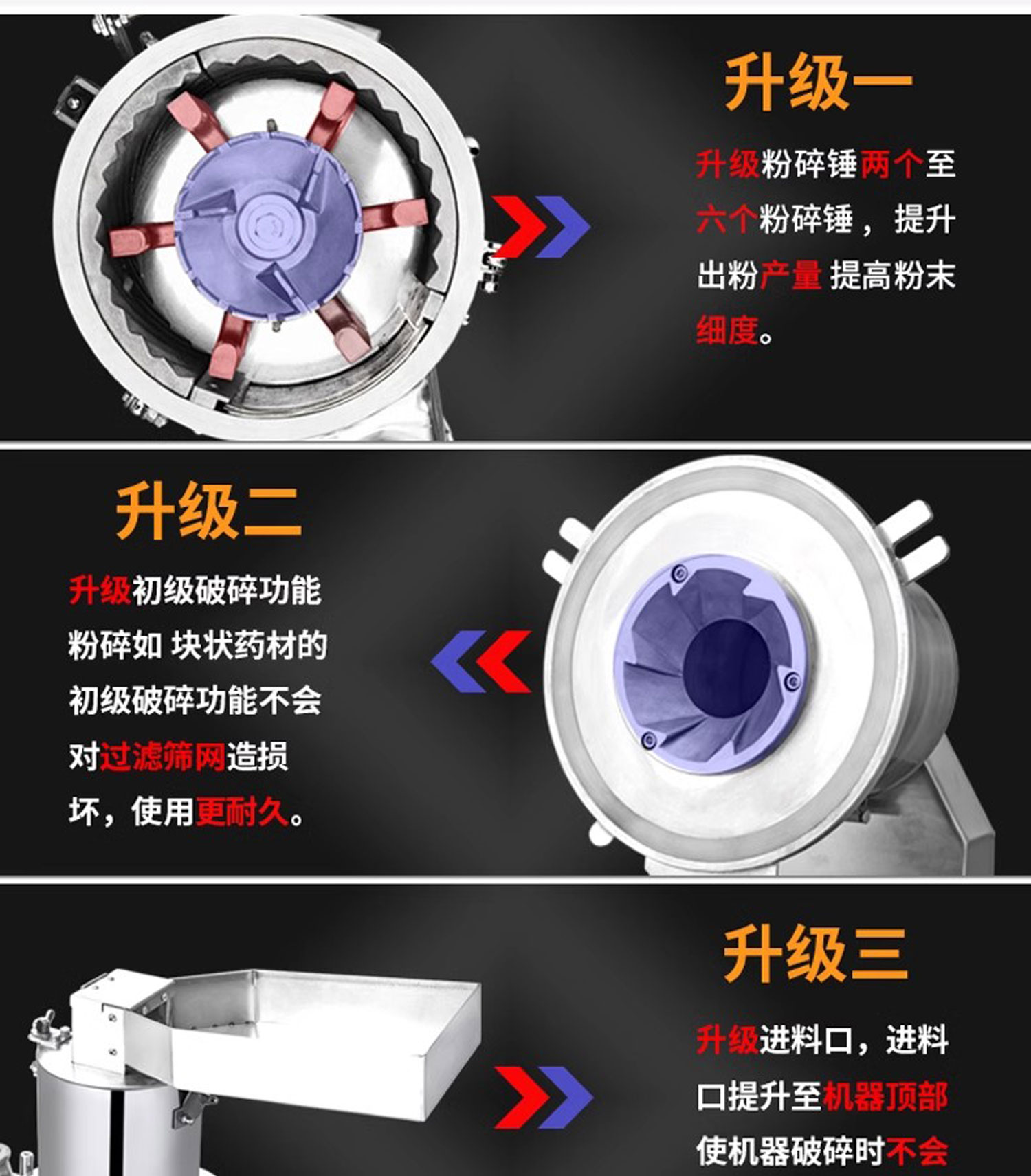 升级一

升级粉碎锤两个至六个粉碎锤，提升出粉产量 提高粉末细度。

升级二

升级初级破碎功能粉碎如 块状药材的初级破碎功能不会对过滤筛网造损坏，使用更耐久。

升级三

升级进料口，进料口提升至机器顶部使机器破碎时不会